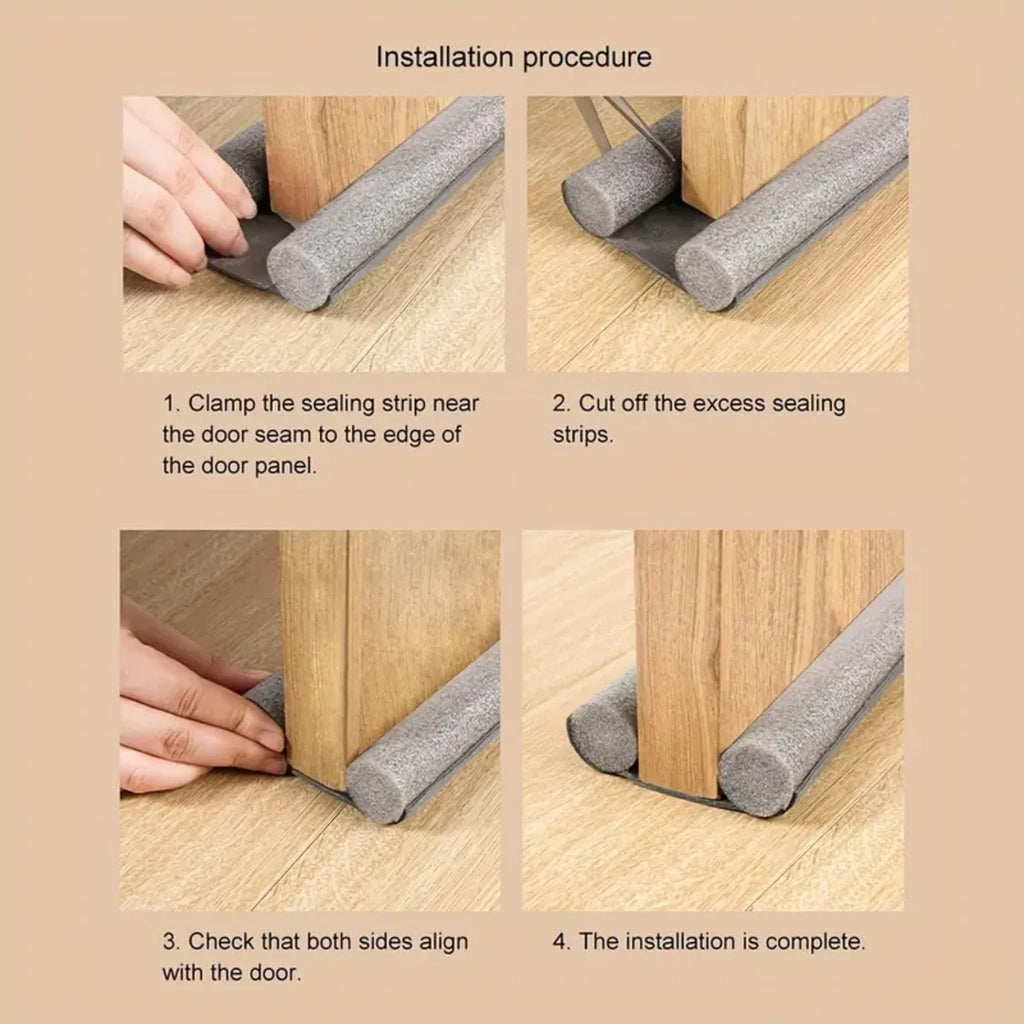 Installation procedure

1. Clamp the sealing strip near the door seam to the edge of the door panel.

2. Cut off the excess sealing strips.

3. Check that both sides align with the door.

4. The installation is complete.